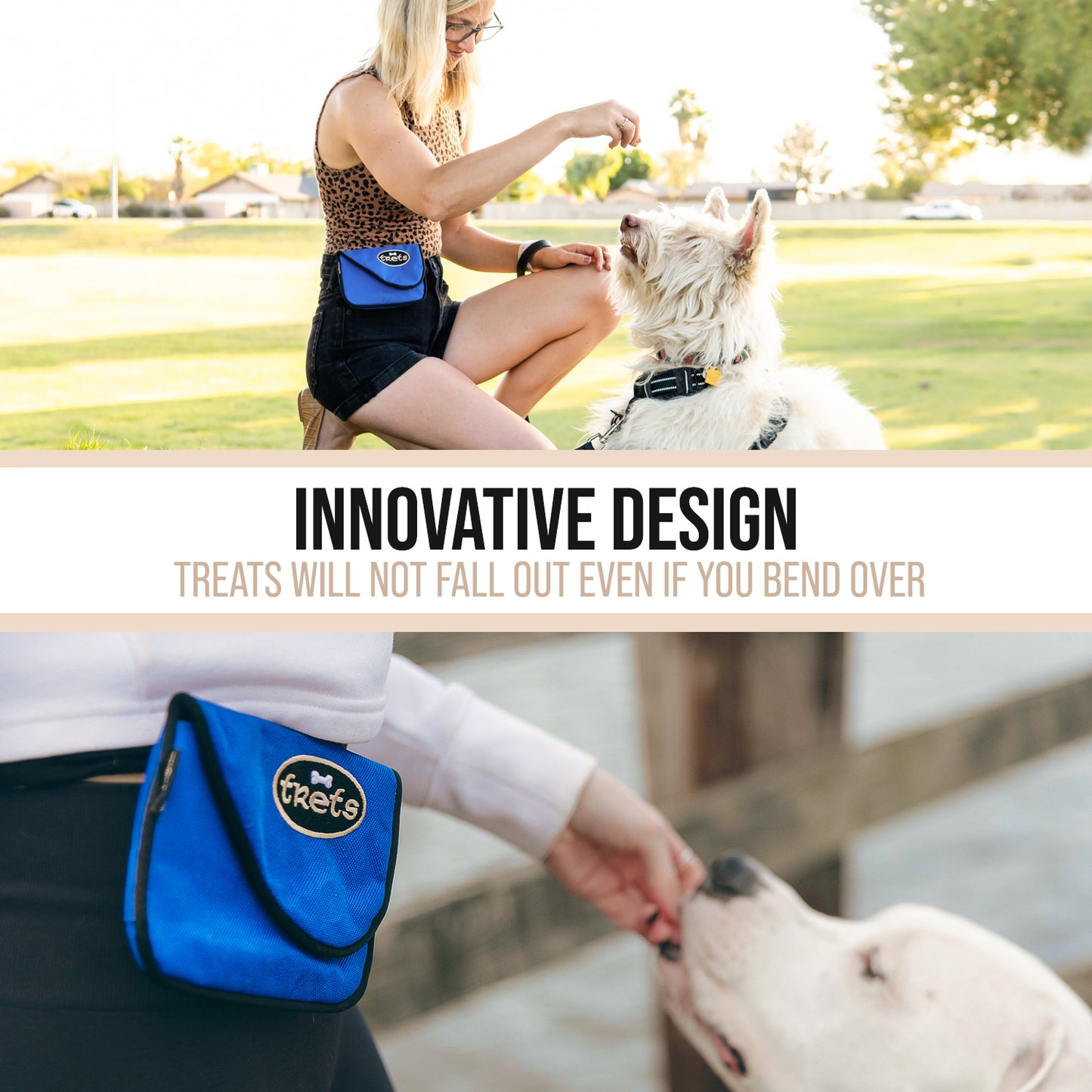 trets

INNOVATIVE DESIGN
TREATS WILL NOT FALL OUT EVEN IF YOU BEND OVER

trets